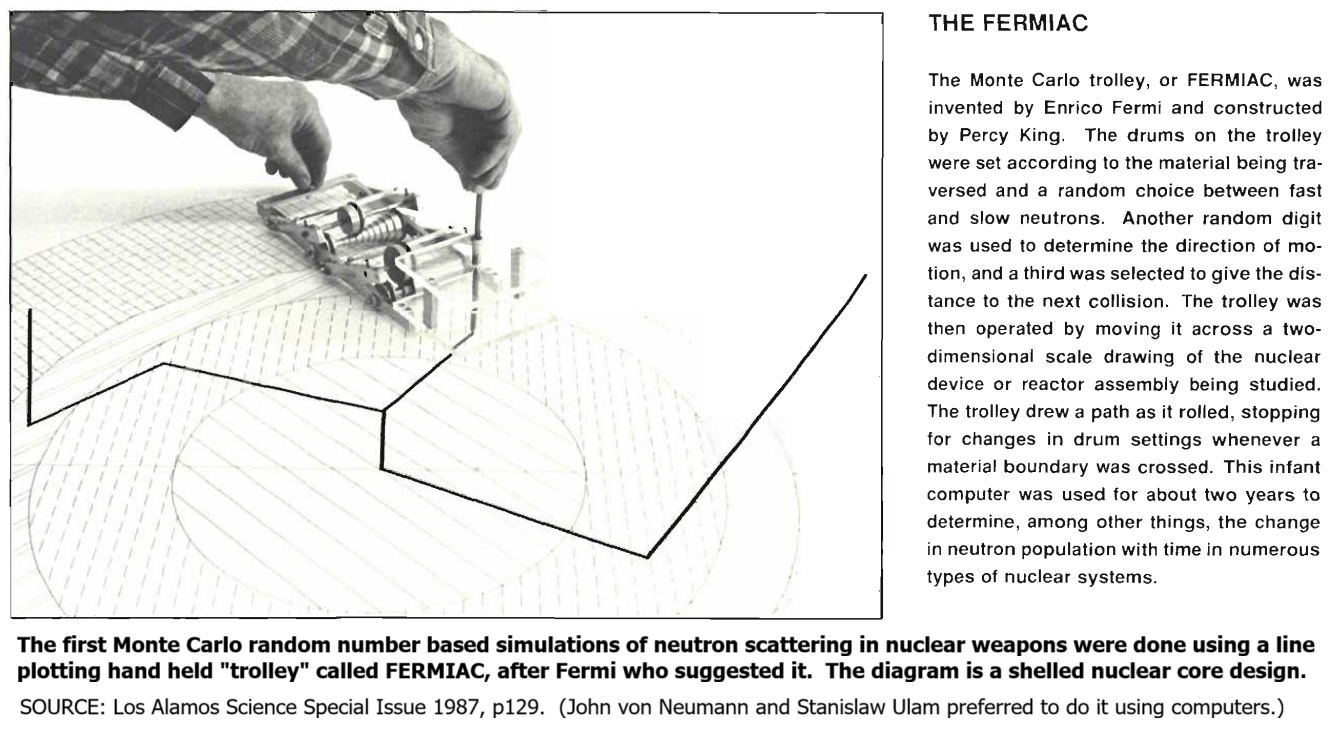 THE FERMIAC

The Monte Carlo trolley, or FERMIAC, was invented by Enrico Fermi and constructed by Percy King. The drums on the trolley were set according to the material being traversed and a random choice between fast and slow neutrons. Another random digit was used to determine the direction of motion, and a third was selected to give the distance to the next collision. The trolley was then operated by moving it across a two-dimensional scale drawing of the nuclear device or reactor assembly being studied. The trolley drew a path as it rolled, stopping for changes in drum settings whenever a material boundary was crossed. This infant computer was used for about two years to determine, among other things, the change in neutron population with time in numerous types of nuclear systems.

The first Monte Carlo random number based simulations of neutron scattering in nuclear weapons were done using a line plotting hand held "trolley" called FERMIAC, after Fermi who suggested it. The diagram is a shelled nuclear core design.

SOURCE: Los Alamos Science Special Issue 1987, p129. (John von Neumann and Stanislaw Ulam preferred to do it using computers.)